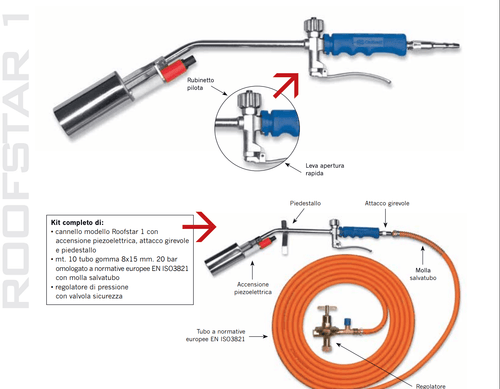 ROOFSTAR 1

Rubinetto pilota

Leva apertura rapida

Kit completo di:
• cannello modello Roofstar 1 con accensione piezoelettrica, attacco girevole e piedestallo
• mt. 10 tubo gomma 8x15 mm. 20 bar omologato a normative europee EN ISO3821 con molla salvatubo
• regolatore di pressione con valvola sicurezza

Piedestallo

Attacco girevole

Accensione piezoelettrica

Molla salvatubo

Tubo a normative europee EN ISO3821

Regolatore