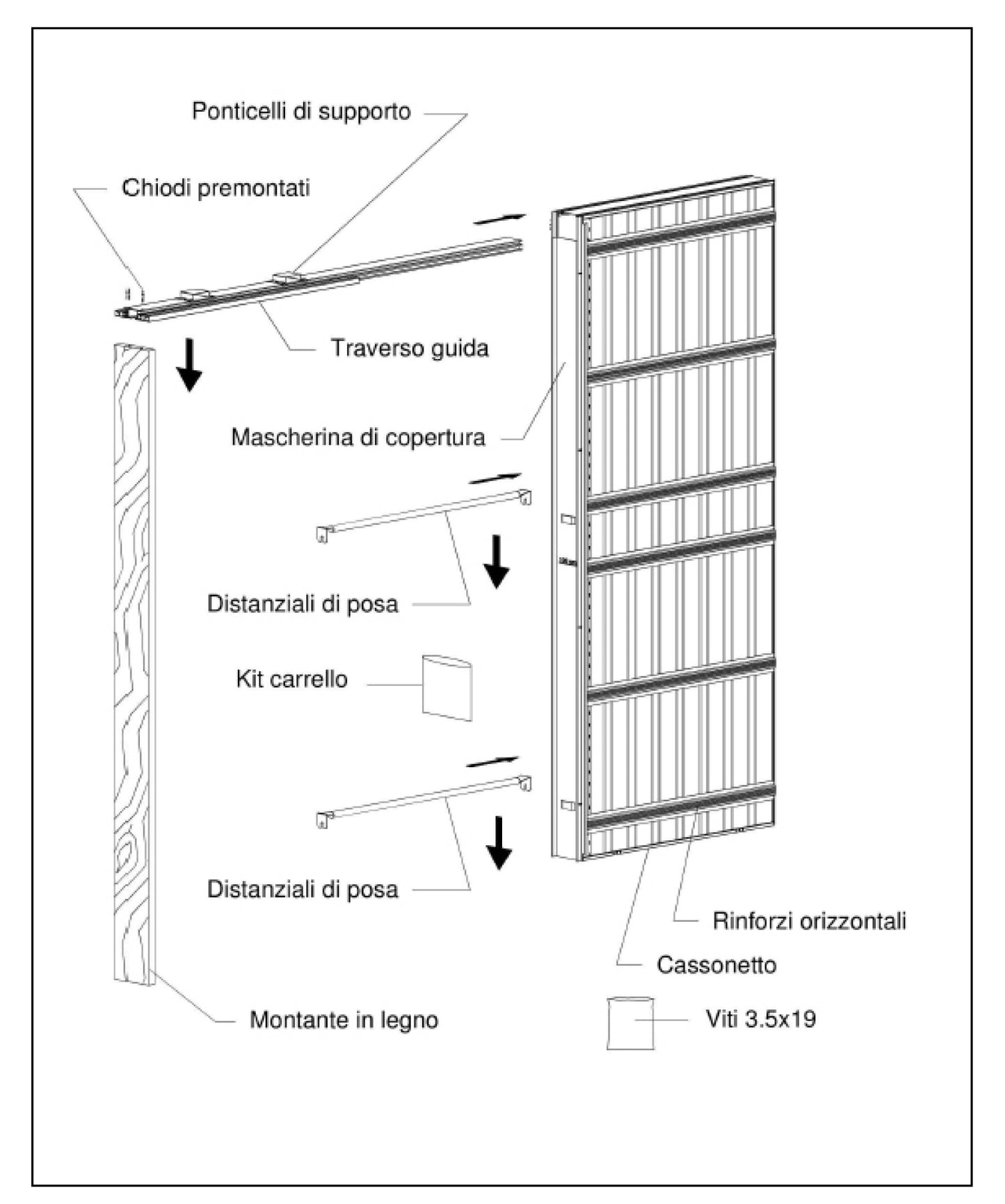 Ponticelli di supporto

Chiodi premontati

Traverso guida

Mascherina di copertura

Distanziali di posa

Kit carrello

Distanziali di posa

Rinforzi orizzontali

Cassonetto

Montante in legno

Viti 3.5x19